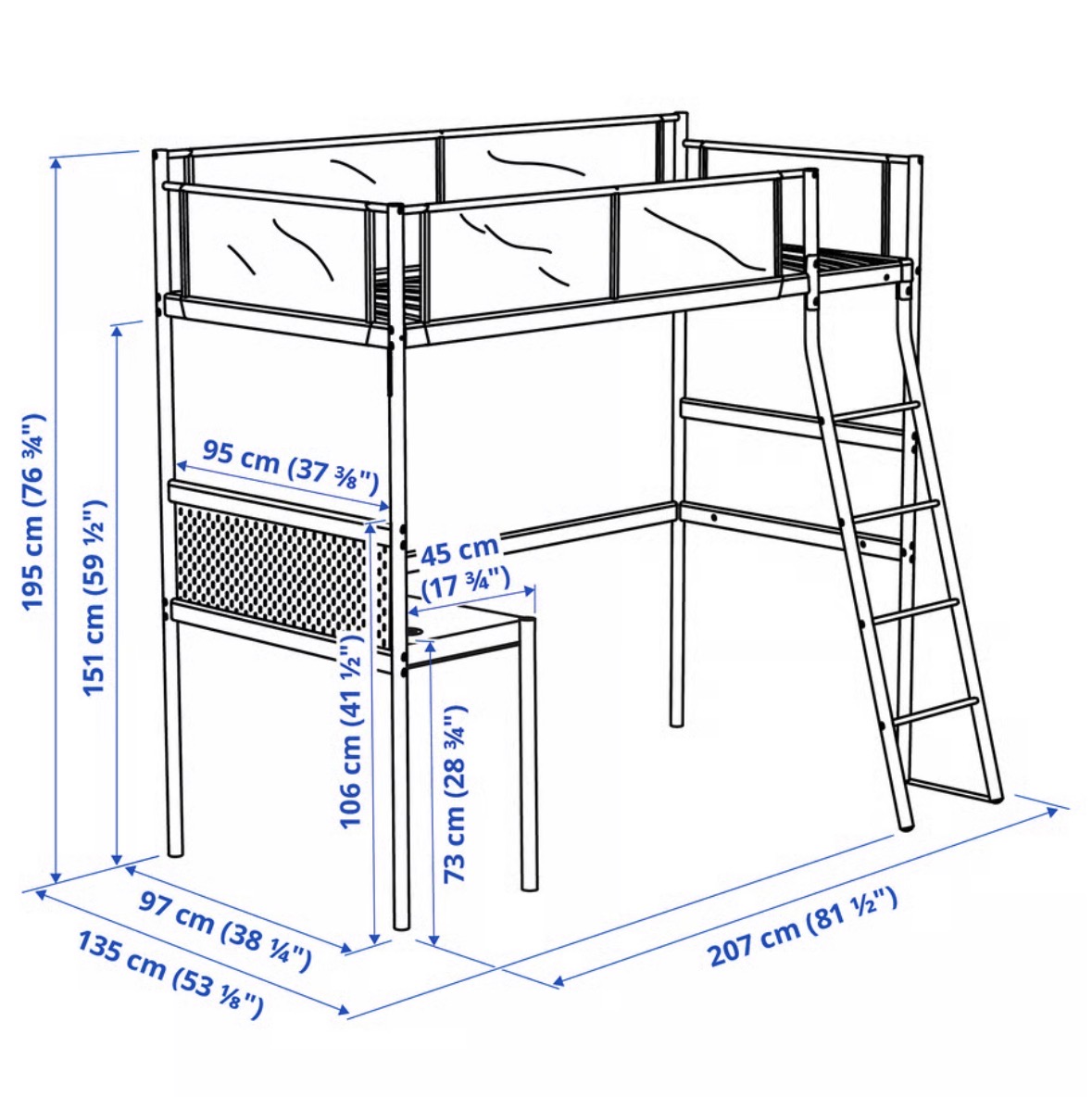 195 cm (76 ¾")
151 cm (59 ½")
95 cm (37 ⅜")
45 cm (17 ¾")
106 cm (41 ½")
73 cm (28 ¾")
97 cm (38 ¼")
135 cm (53 ⅛")
207 cm (81 ½")