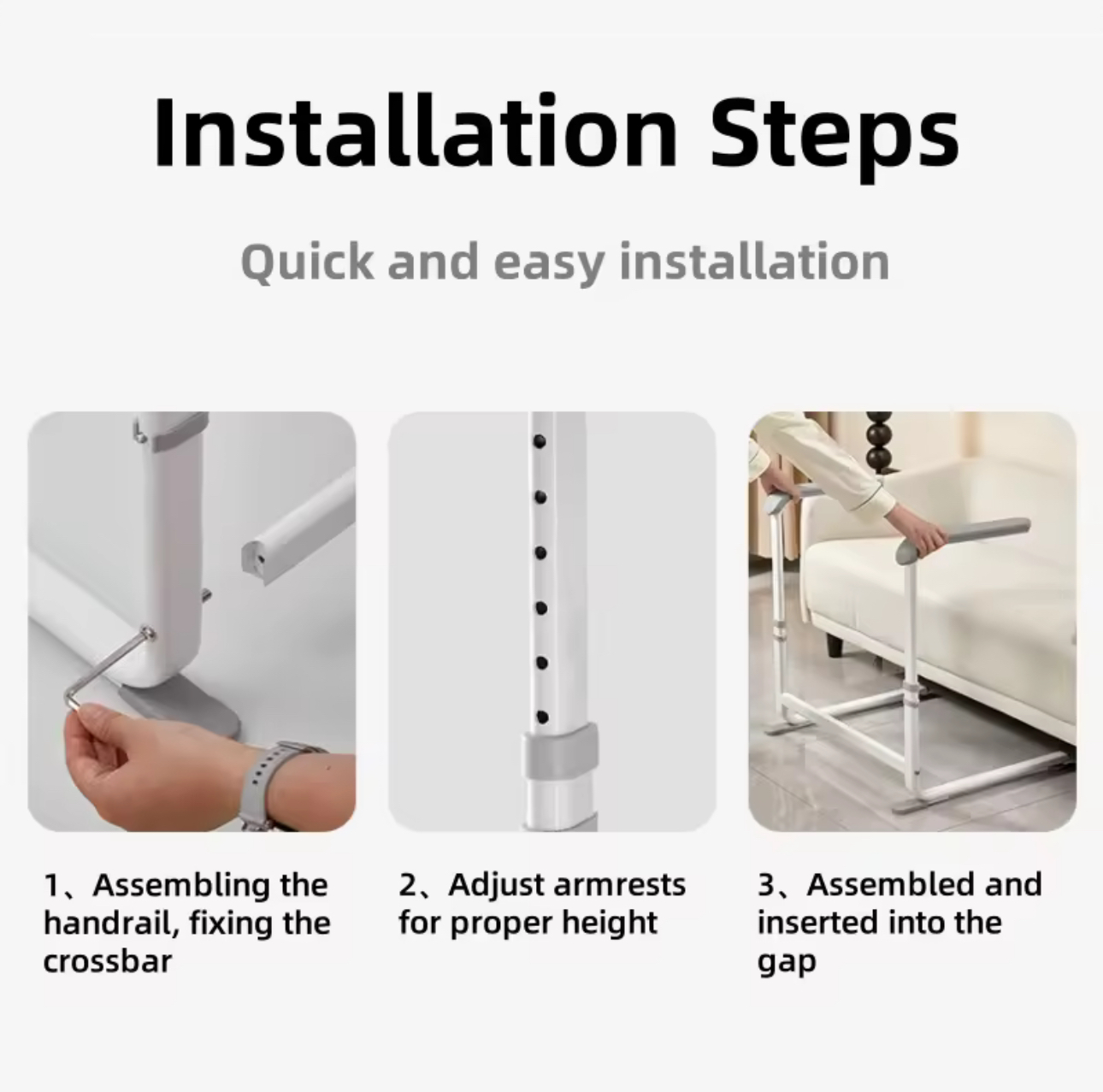 Installation Steps

Quick and easy installation

1、Assembling the handrail, fixing the crossbar

2、Adjust armrests for proper height

3、Assembled and inserted into the gap